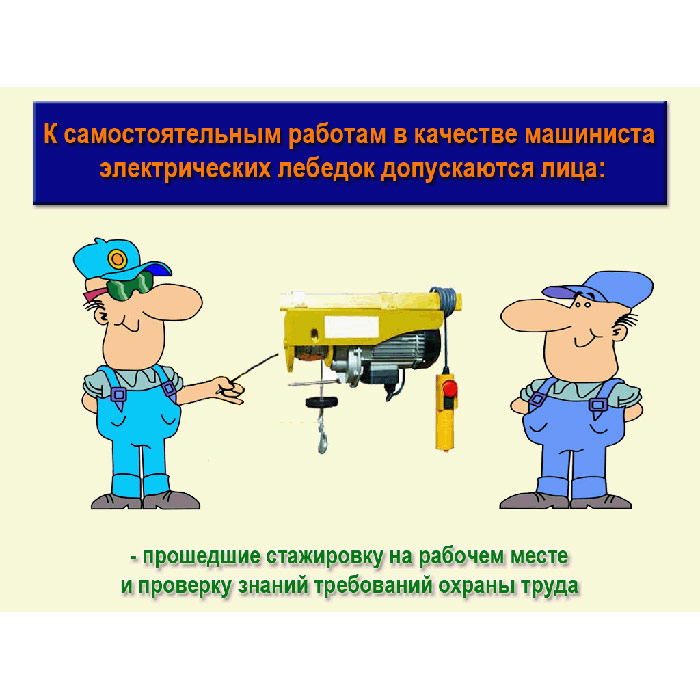 К самостоятельным работам в качестве машиниста электрических лебедок допускаются лица:

- прошедшие стажировку на рабочем месте и проверку знаний требований охраны труда