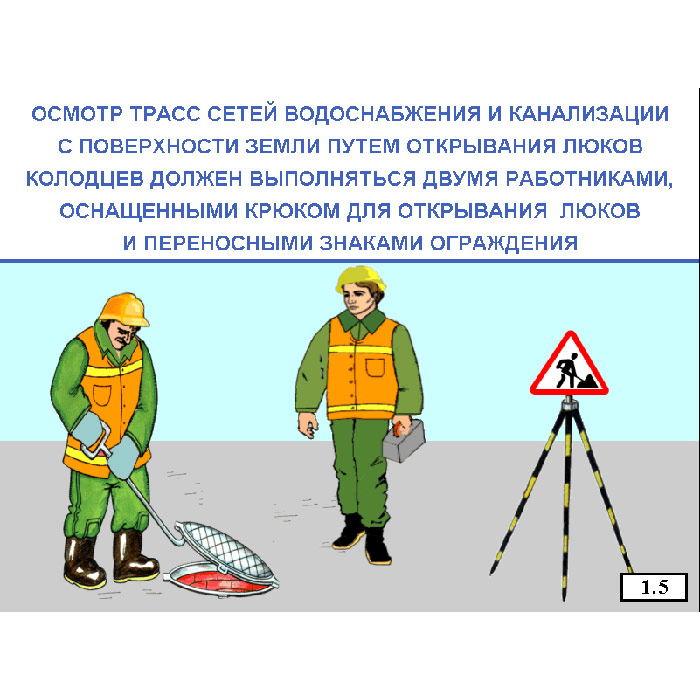 ОСМОТР ТРАСС СЕТЕЙ ВОДОСНАБЖЕНИЯ И КАНАЛИЗАЦИИ С ПОВЕРХНОСТИ ЗЕМЛИ ПУТЕМ ОТКРЫВАНИЯ ЛЮКОВ КОЛОДЦЕВ ДОЛЖЕН ВЫПОЛНЯТЬСЯ ДВУМЯ РАБОТНИКАМИ, ОСНАЩЕННЫМИ КРЮКОМ ДЛЯ ОТКРЫВАНИЯ ЛЮКОВ И ПЕРЕНОСНЫМИ ЗНАКАМИ ОГРАЖДЕНИЯ

1.5